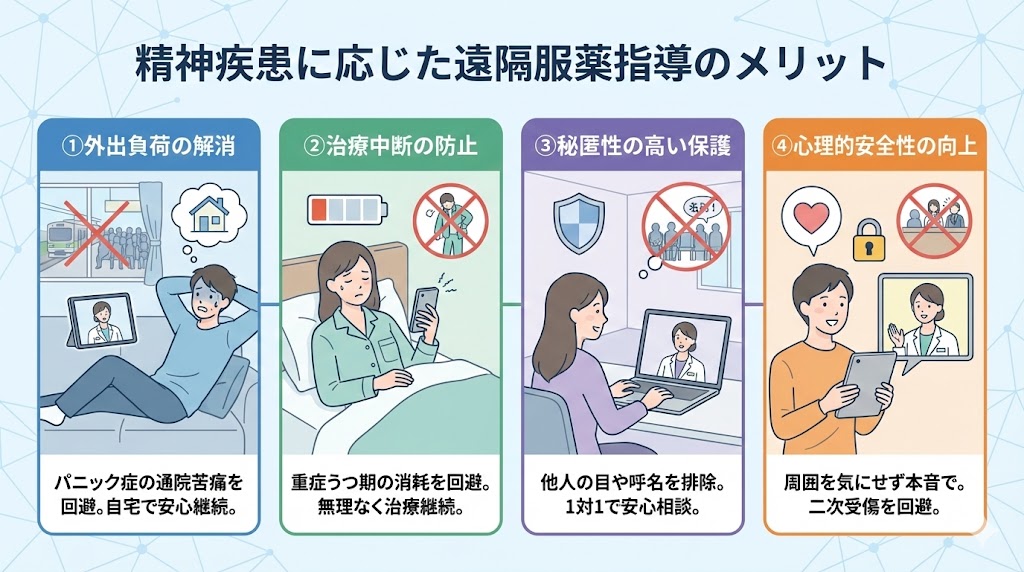 精神疾患に応じた遠隔服薬指導のメリット

①外出負荷の解消

パニック症の通院苦痛を回避。自宅で安心継続。

②治療中断の防止

重症うつ期の消耗を回避。無理なく治療継続。

③秘匿性の高い保護

名前!

他人の目や呼名を排除。1対1で安心相談。

④心理的安全性の向上

周囲を気にせず本音で。二次受傷を回避。